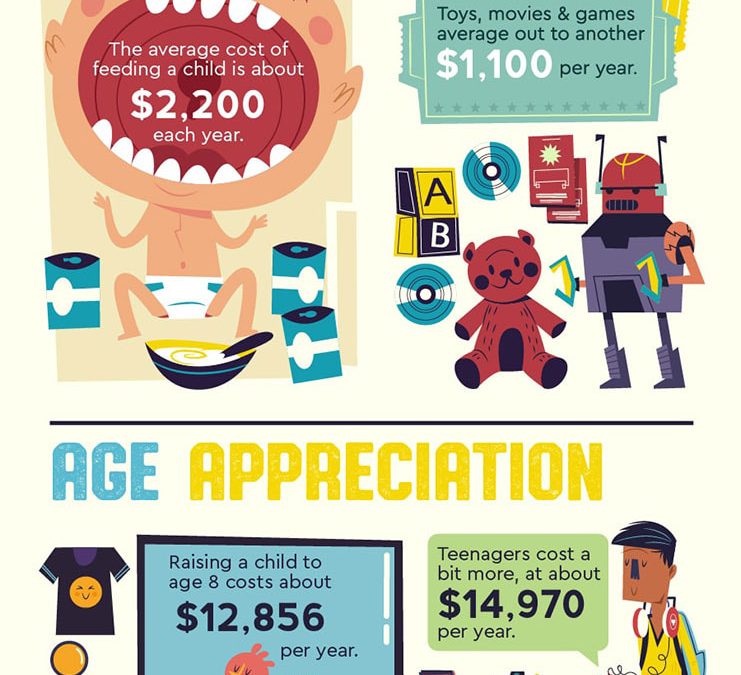 The average cost of feeding a child is about $2,200 each year.

Toys, movies & games average out to another $1,100 per year.

A

B

AGE APPRECIATION

Raising a child to age 8 costs about $12,856 per year.

Teenagers cost a bit more, at about $14,970 per year.